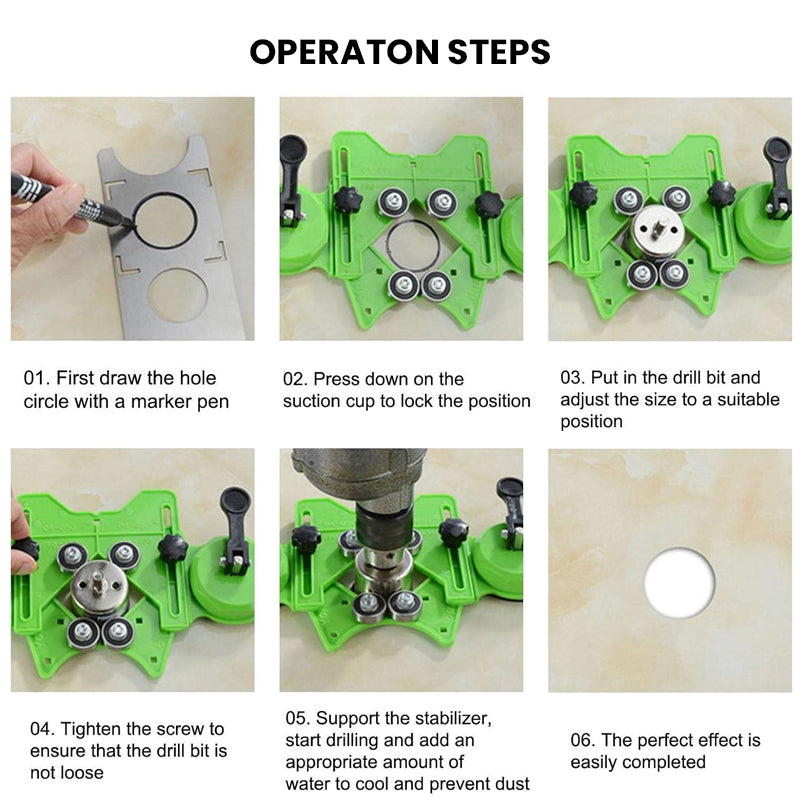 OPERATON STEPS

01. First draw the hole circle with a marker pen

02. Press down on the suction cup to lock the position

03. Put in the drill bit and adjust the size to a suitable position

04. Tighten the screw to ensure that the drill bit is not loose

05. Support the stabilizer, start drilling and add an appropriate amount of water to cool and prevent dust

06. The perfect effect is easily completed