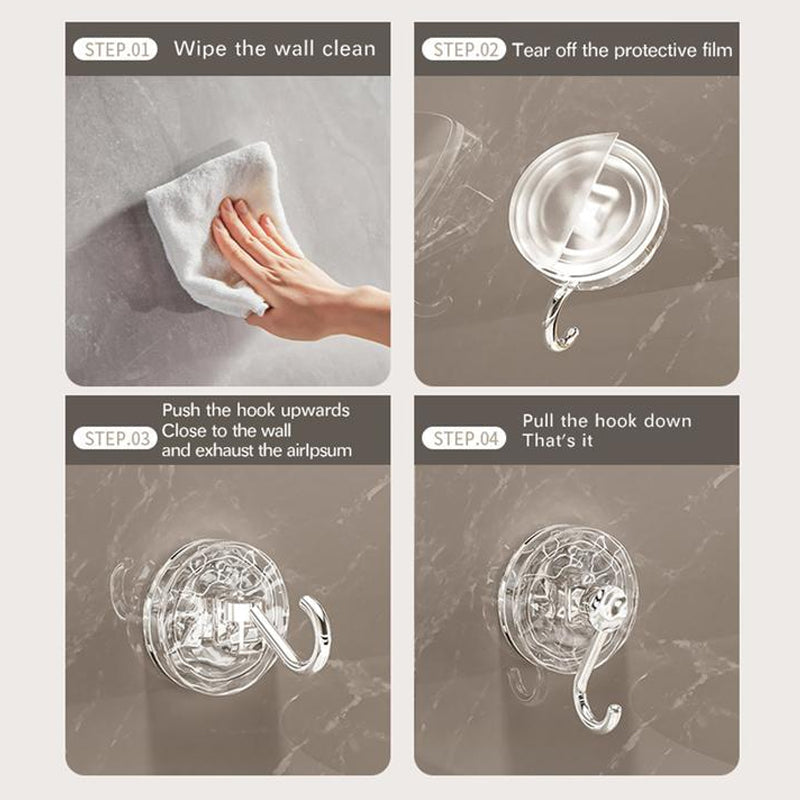 STEP.01 Wipe the wall clean

STEP.02 Tear off the protective film

STEP.03 Push the hook upwards Close to the wall and exhaust the airlpsum

STEP.04 Pull the hook down That's it