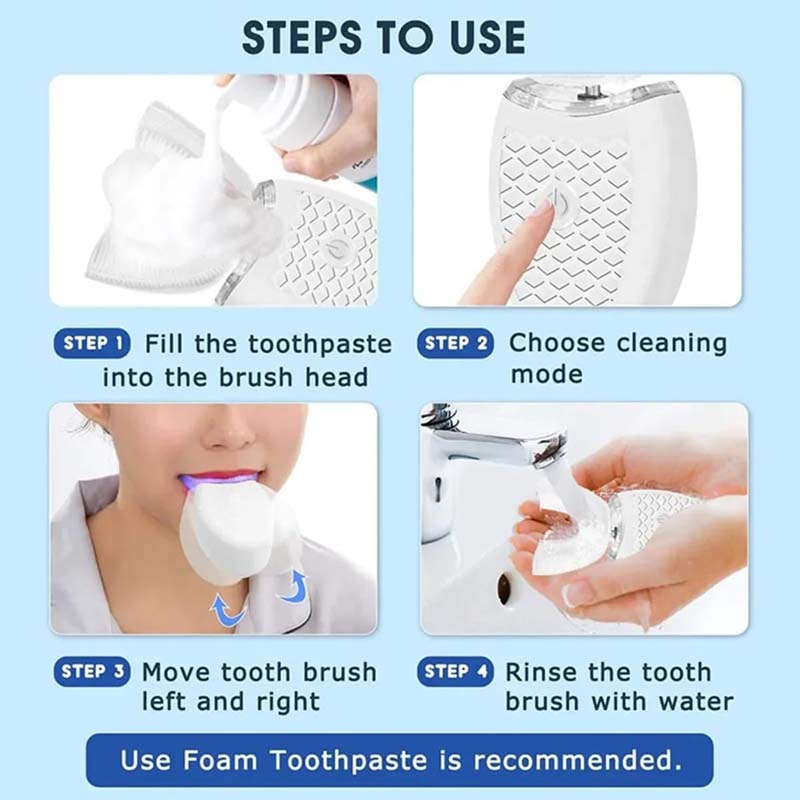 STEPS TO USE

STEP 1 Fill the toothpaste into the brush head

STEP 2 Choose cleaning mode

STEP 3 Move tooth brush left and right

STEP 4 Rinse the tooth brush with water

Use Foam Toothpaste is recommended.