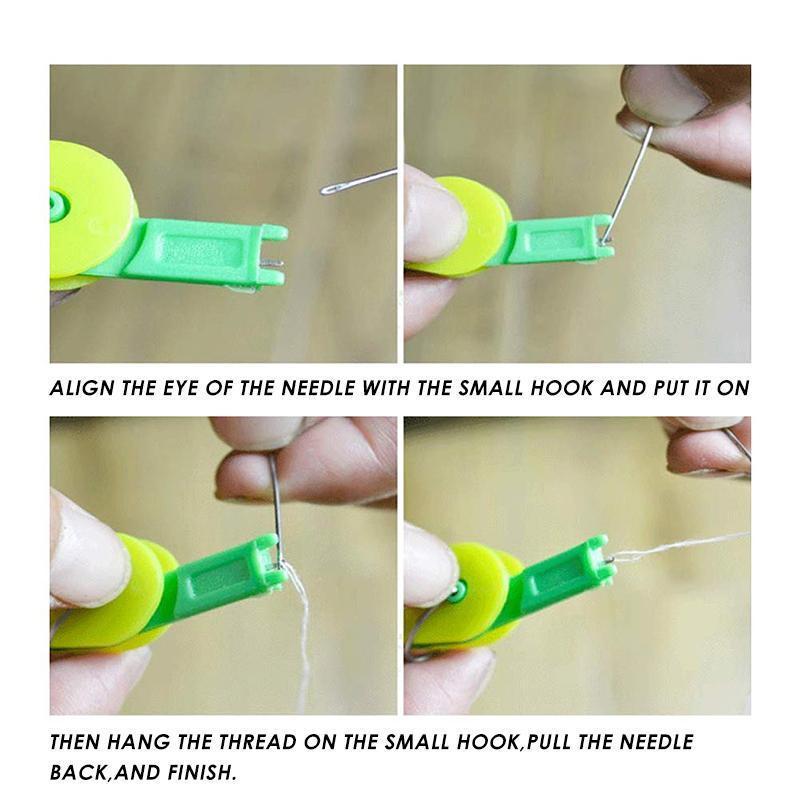 ALIGN THE EYE OF THE NEEDLE WITH THE SMALL HOOK AND PUT IT ON

THEN HANG THE THREAD ON THE SMALL HOOK,PULL THE NEEDLE BACK,AND FINISH.